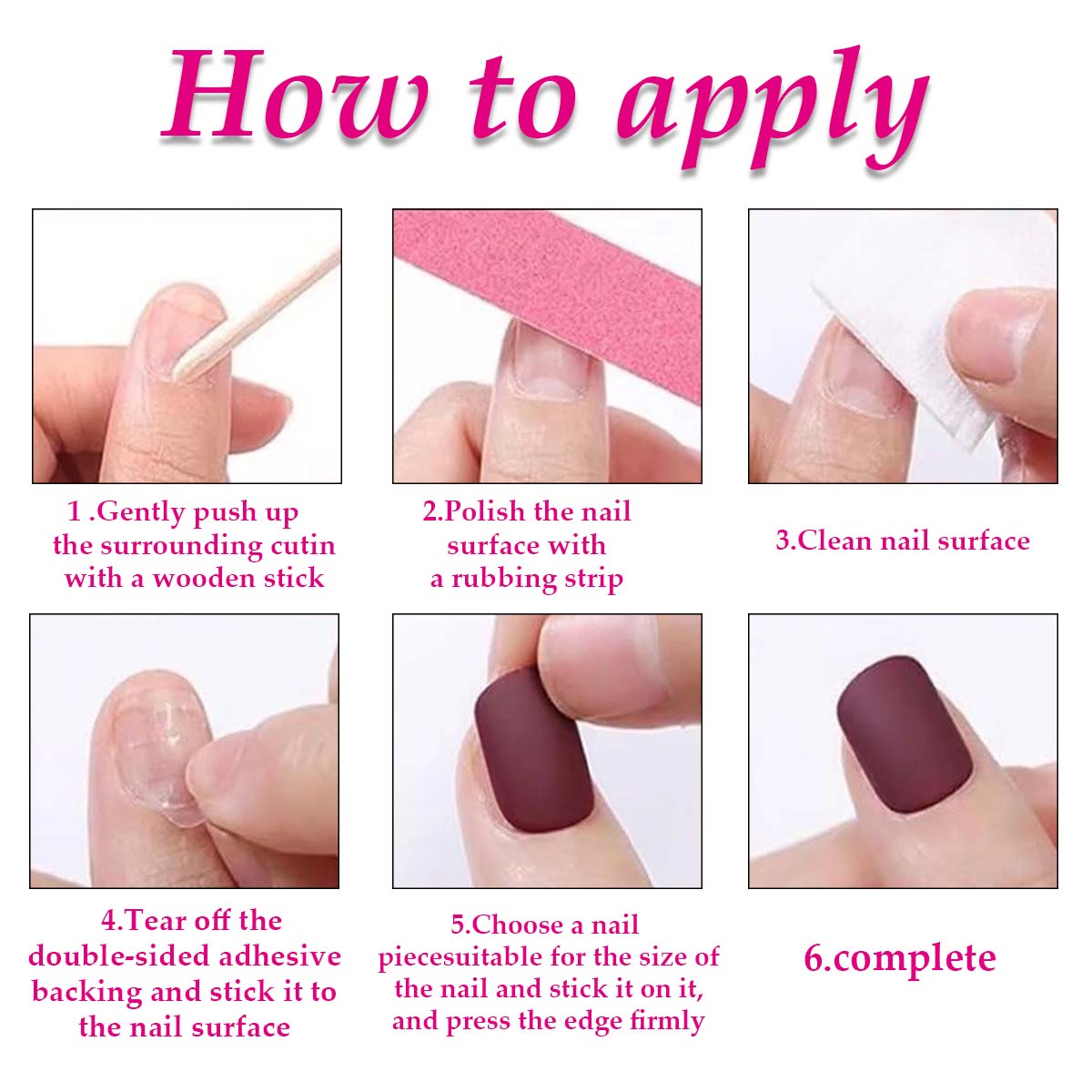 How to apply

1 .Gently push up the surrounding cutin with a wooden stick

2.Polish the nail surface with a rubbing strip

3.Clean nail surface

4.Tear off the double-sided adhesive backing and stick it to the nail surface

5.Choose a nail piecesuitable for the size of the nail and stick it on it, and press the edge firmly

6.complete